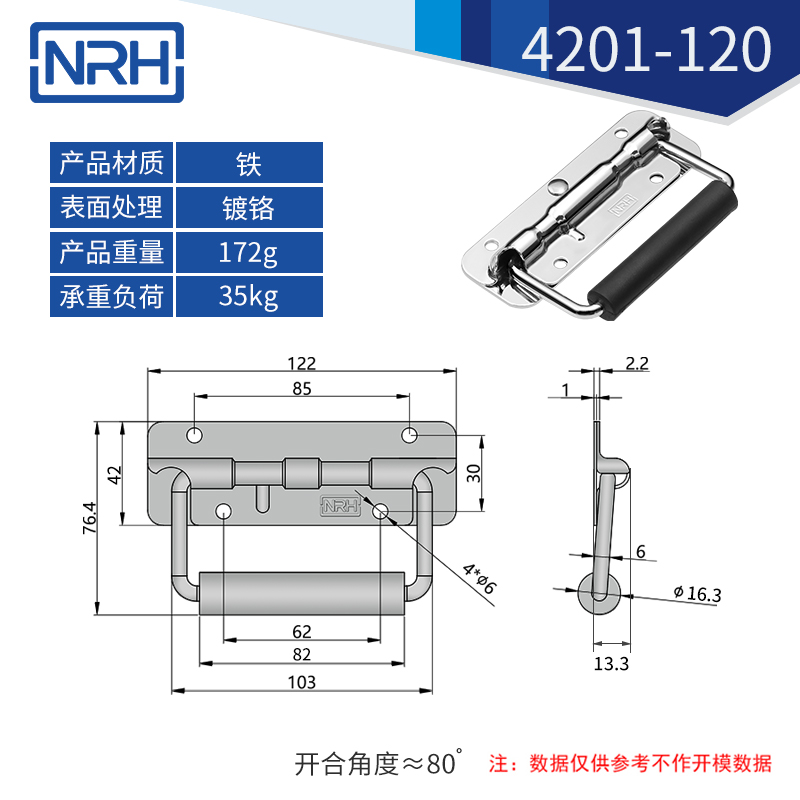 NRH

4201-120

| 产品材质 | 铁 |
|---|---|
| 表面处理 | 镀铬 |
| 产品重量 | 172g |
| 承重负荷 | 35kg |

NRH

122
85
42
76.4
30
NRH
4*φ6
62
82
103

2.2
1
6
φ16.3
13.3

开合角度≈80°

注：数据仅供参考不作开模数据